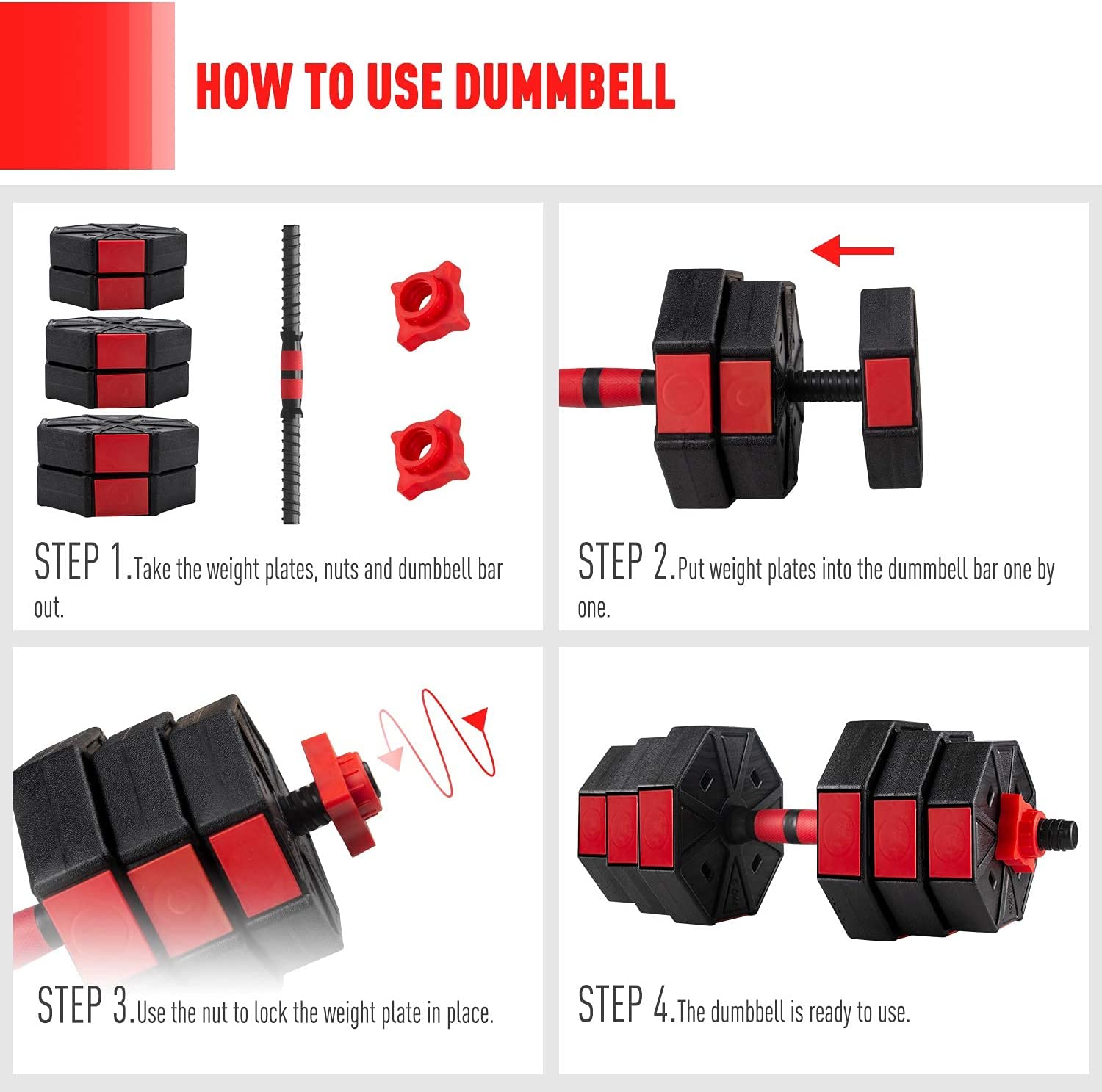 HOW TO USE DUMMBELL

STEP 1.Take the weight plates, nuts and dumbbell bar out.

STEP 2.Put weight plates into the dummbell bar one by one.

STEP 3.Use the nut to lock the weight plate in place.

STEP 4.The dumbbell is ready to use.